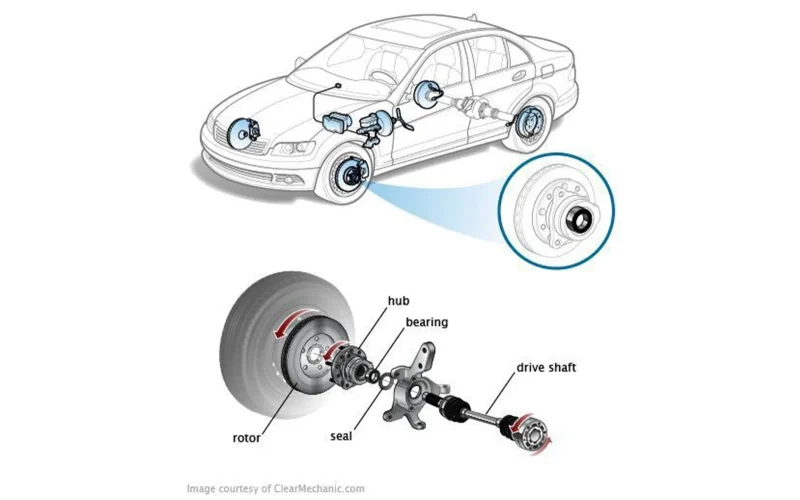 hub
bearing
drive shaft
rotor
seal
Image courtesy of ClearMechanic.com