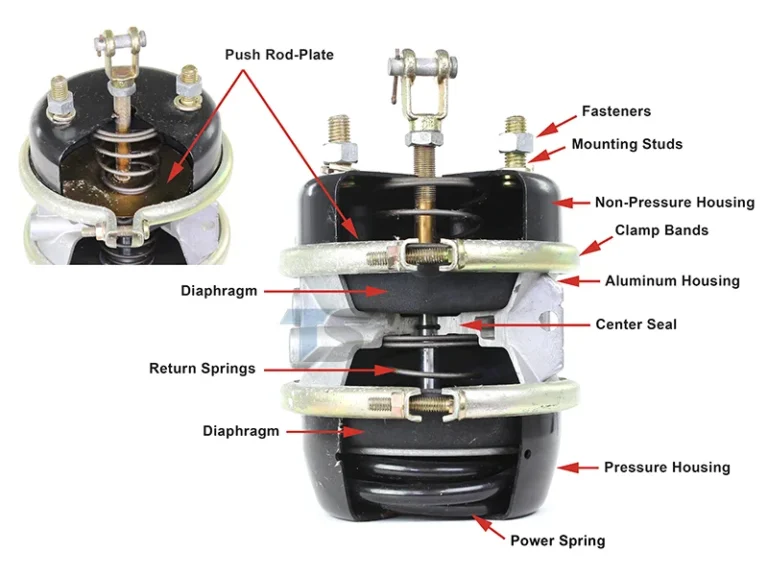 Push Rod-Plate

Fasteners

Mounting Studs

Non-Pressure Housing

Clamp Bands

Aluminum Housing

Diaphragm

Center Seal

Return Springs

Diaphragm

Pressure Housing

Power Spring